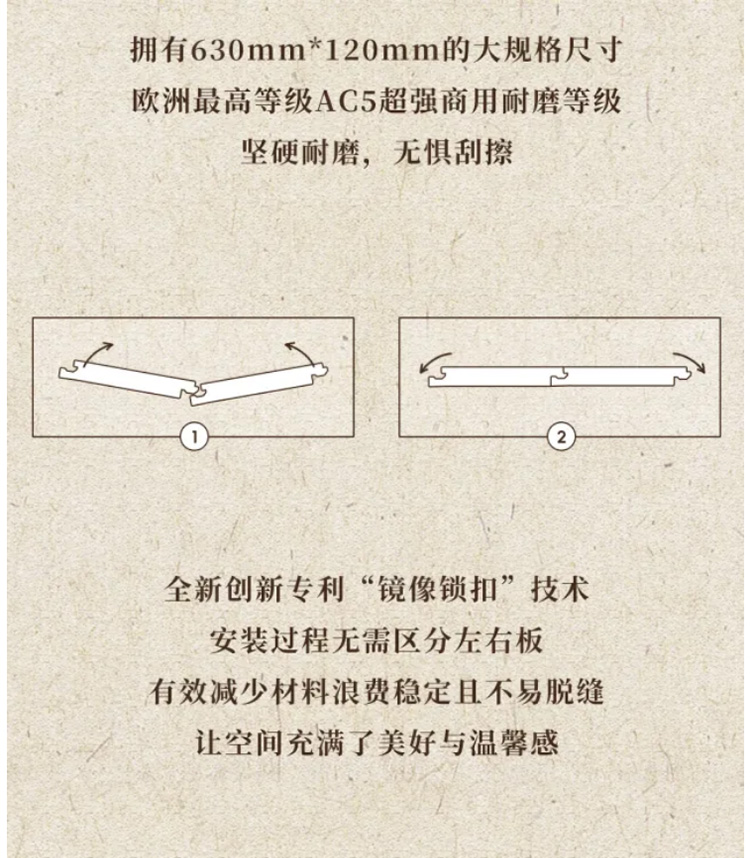 拥有630mm*120mm的大规格尺寸
欧洲最高等级AC5超强商用耐磨等级
坚硬耐磨，无惧刮擦

1

2

全新创新专利“镜像锁扣”技术
安装过程无需区分左右板
有效减少材料浪费稳定且不易脱缝
让空间充满了美好与温馨感